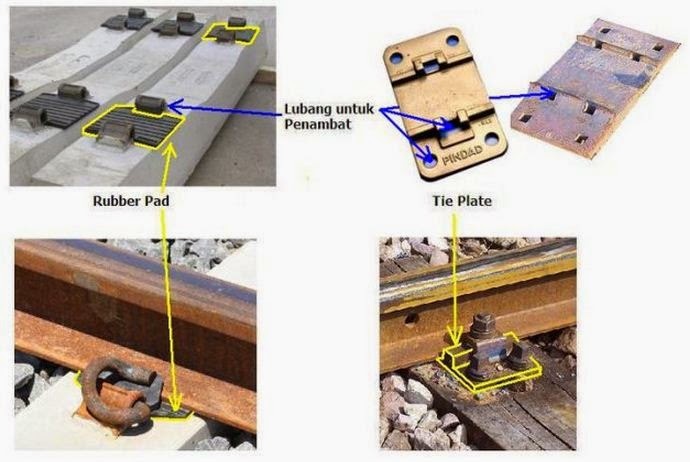 Lubang untuk Penambat

PINDAD

Rubber Pad

Tie Plate