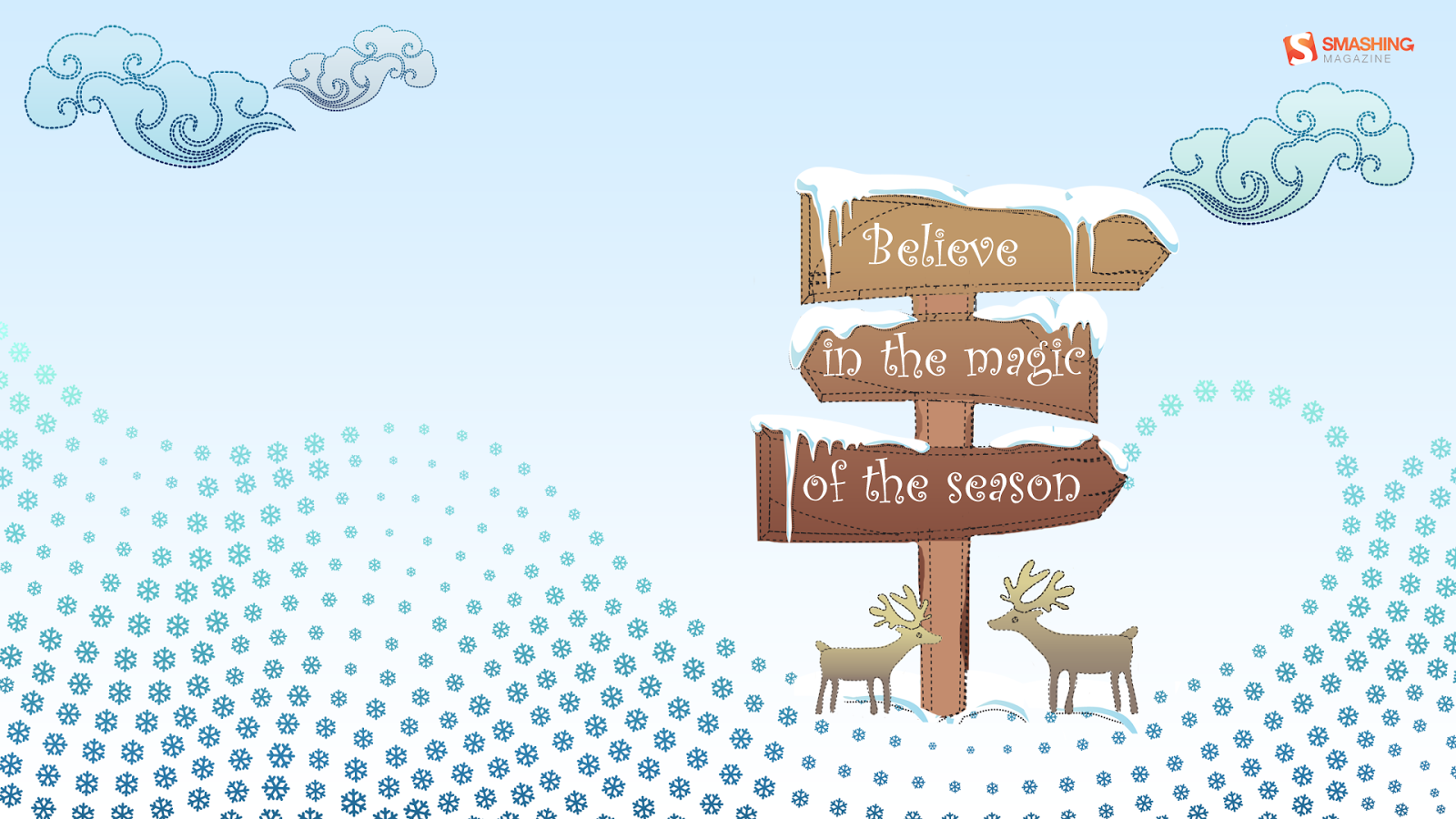 SMASHING MAGAZINE

Believe

in the magic

of the season