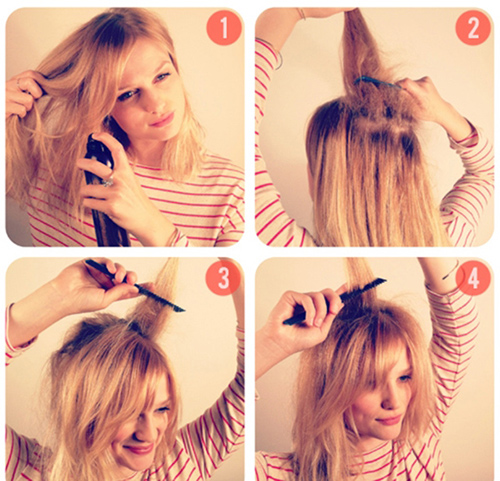 1

2

3

4