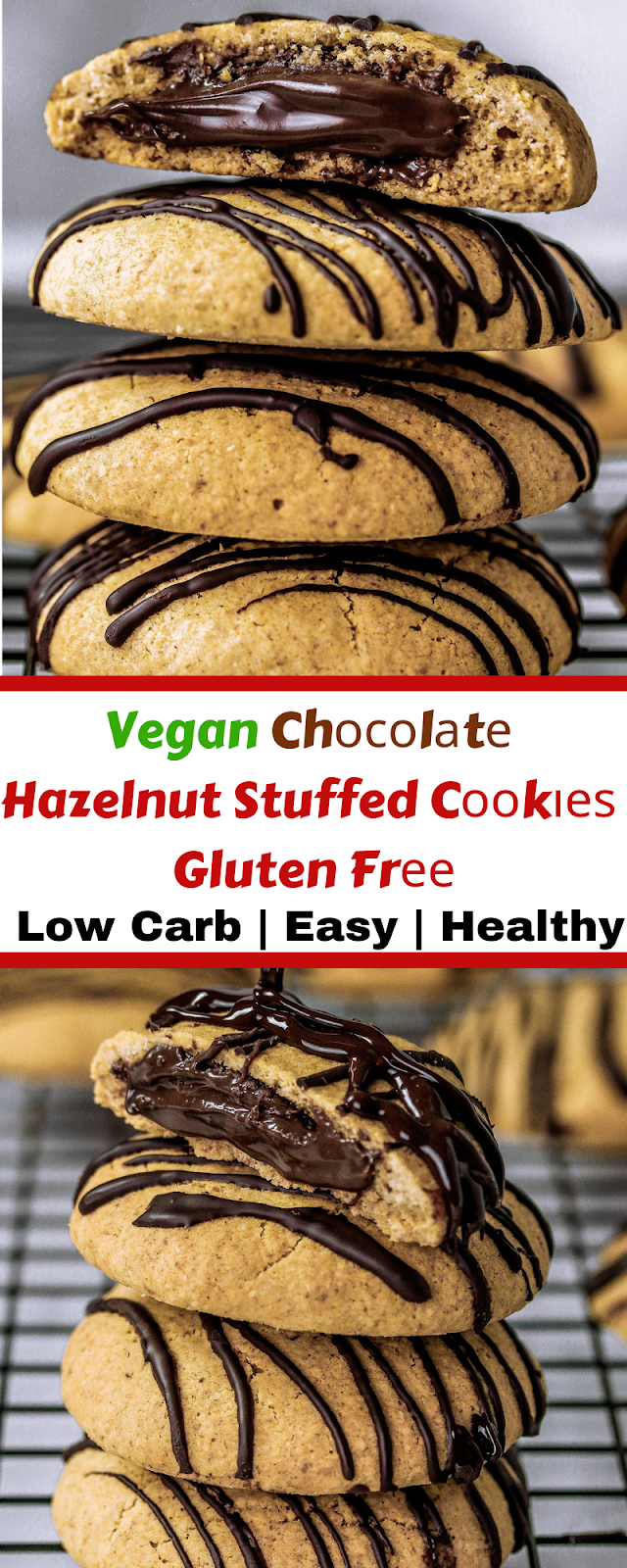 Vegan Chocolate
Hazelnut Stuffed Cookies
Gluten Free
Low Carb | Easy | Healthy