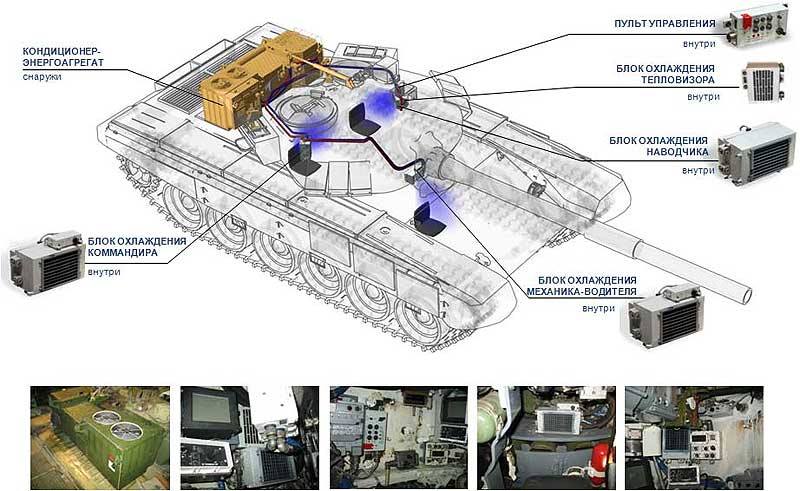 КОНДИЦИОНЕР-ЭНЕРГОАГРЕГАТ
снаружи

ПУЛЬТ УПРАВЛЕНИЯ
внутри

БЛОК ОХЛАЖДЕНИЯ ТЕПЛОВИЗОРА
внутри

БЛОК ОХЛАЖДЕНИЯ НАВОДЧИКА
внутри

БЛОК ОХЛАЖДЕНИЯ КОММАНДИРА
внутри

БЛОК ОХЛАЖДЕНИЯ МЕХАНИКА-ВОДИТЕЛЯ
внутри