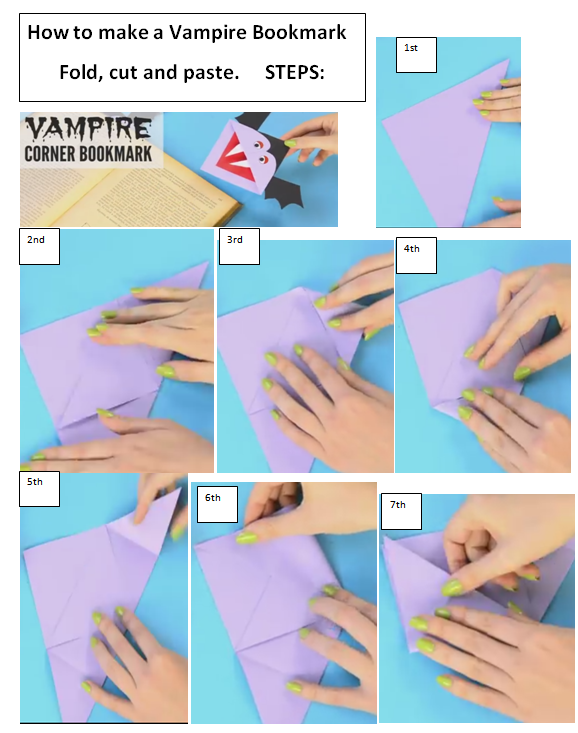 How to make a Vampire Bookmark

Fold, cut and paste. STEPS:

VAMPIRE
CORNER BOOKMARK

1st

2nd

3rd

4th

5th

6th

7th