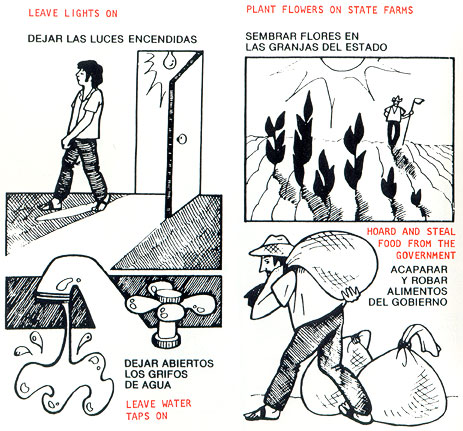 LEAVE LIGHTS ON

DEJAR LAS LUCES ENCENDIDAS

DEJAR ABIERTOS LOS GRIFOS DE AGUA

LEAVE WATER TAPS ON

PLANT FLOWERS ON STATE FARMS

SEMBRAR FLORES EN LAS GRANJAS DEL ESTADO

HOARD AND STEAL FOOD FROM THE GOVERNMENT

ACAPARAR Y ROBAR ALIMENTOS DEL GOBIERNO