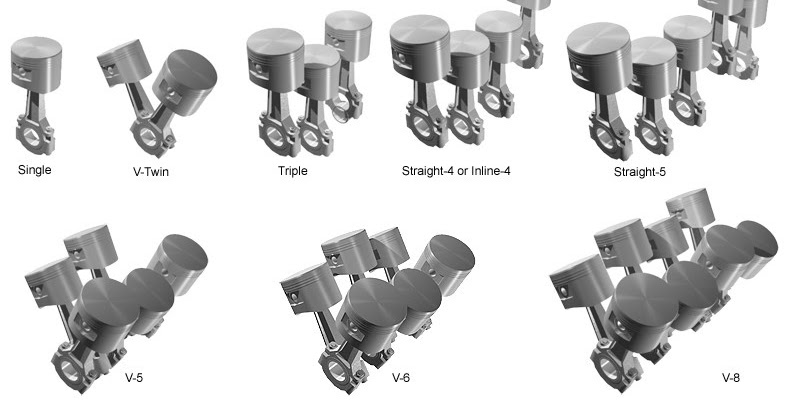 Single
V-Twin
Triple
Straight-4 or Inline-4
Straight-5
V-5
V-6
V-8