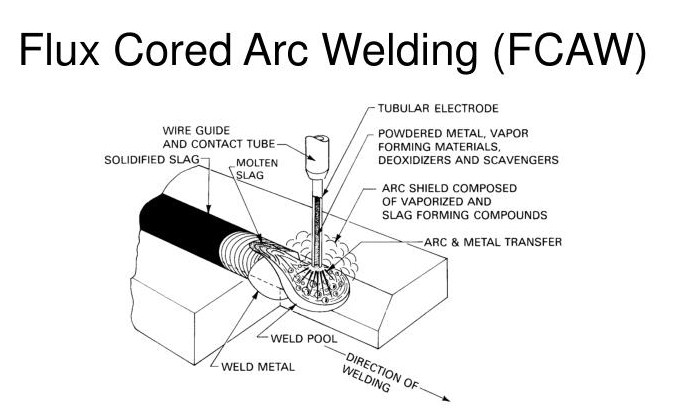 Flux Cored Arc Welding (FCAW)

TUBULAR ELECTRODE

WIRE GUIDE AND CONTACT TUBE

POWDERED METAL, VAPOR FORMING MATERIALS, DEOXIDIZERS AND SCAVENGERS

SOLIDIFIED SLAG

MOLTEN SLAG

ARC SHIELD COMPOSED OF VAPORIZED AND SLAG FORMING COMPOUNDS

ARC & METAL TRANSFER

WELD POOL

WELD METAL

DIRECTION OF WELDING