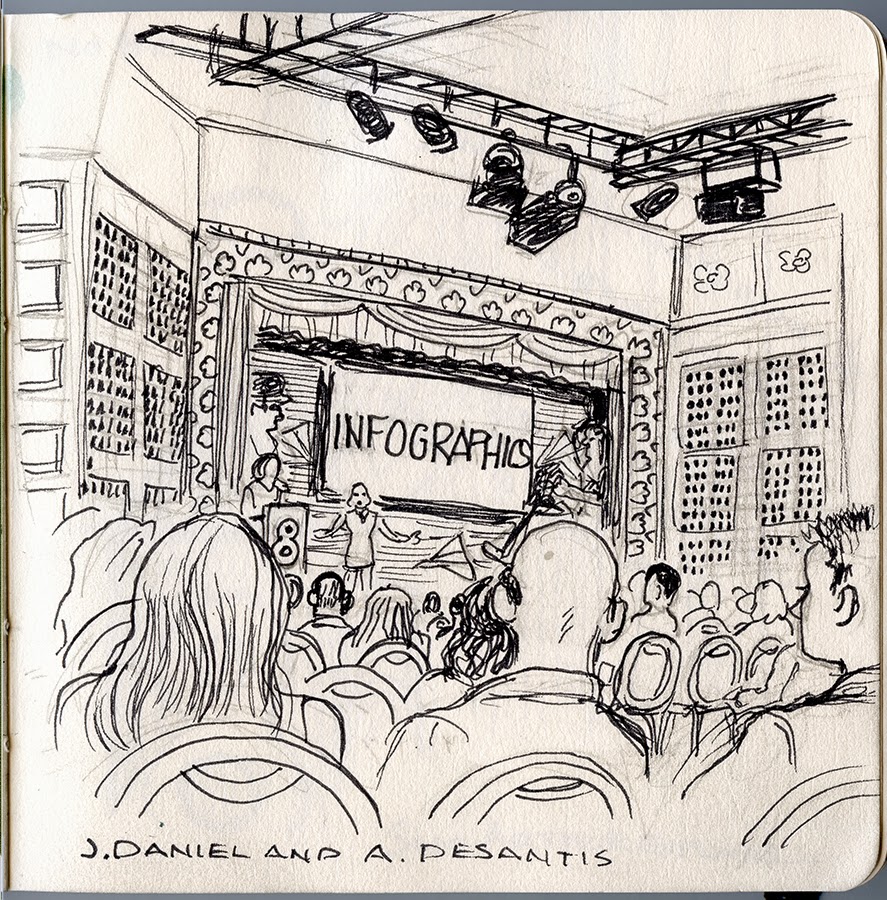 INFOGRAPHICS

J. DANIEL AND A. DESANTIS