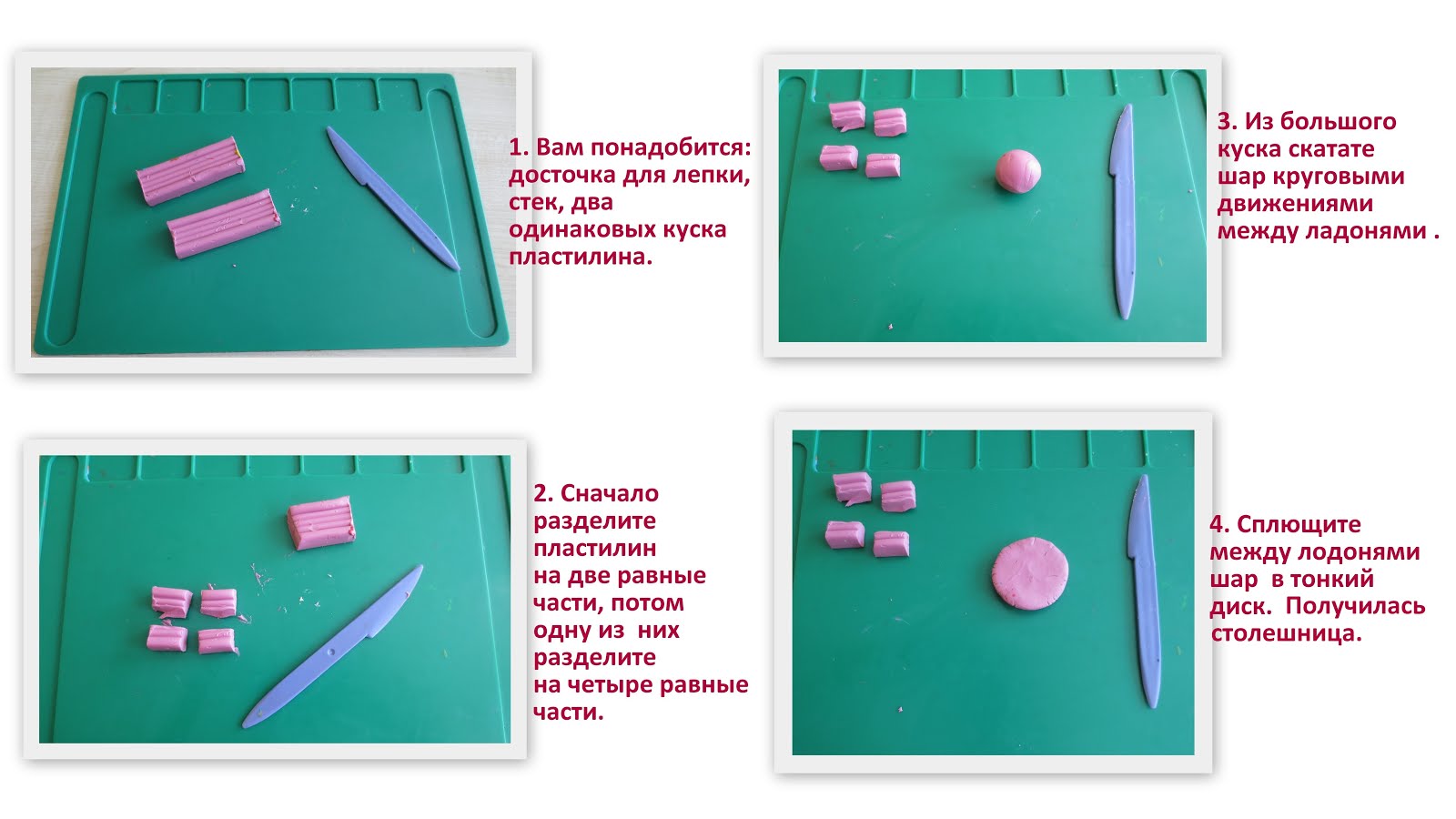 1. Вам понадобится: досточка для лепки, стек, два одинаковых куска пластилина.

2. Сначало разделите пластилин на две равные части, потом одну из них разделите на четыре равные части.

3. Из большого куска скатате шар круговыми движениями между ладонями .

4. Сплющите между лодонями шар в тонкий диск. Получилась столешница.