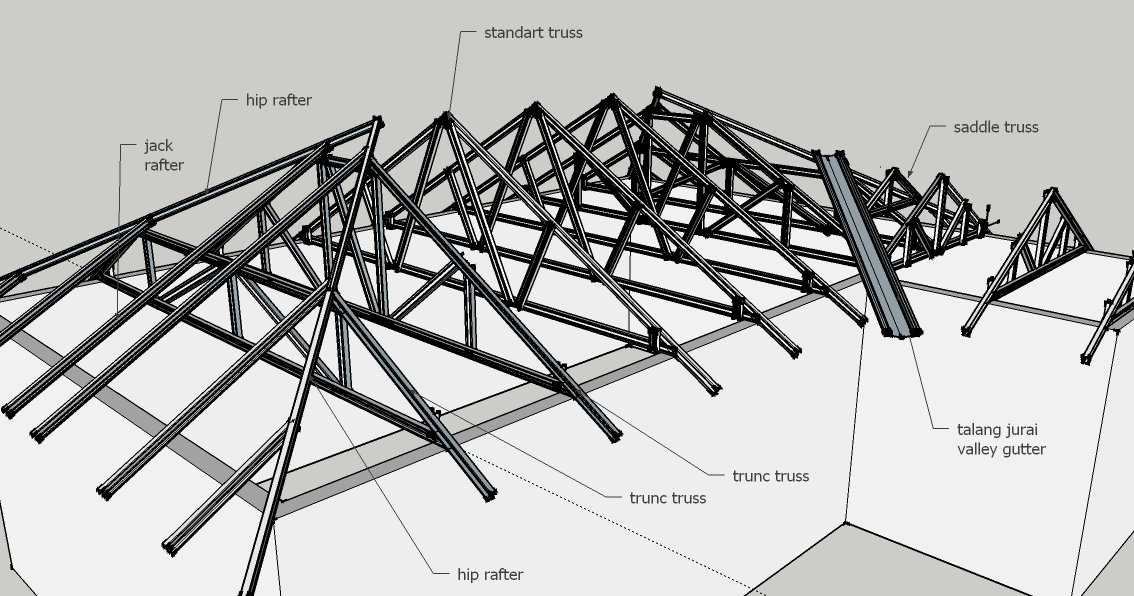 standart truss

hip rafter

jack rafter

saddle truss

talang jurai valley gutter

trunc truss

trunc truss

hip rafter