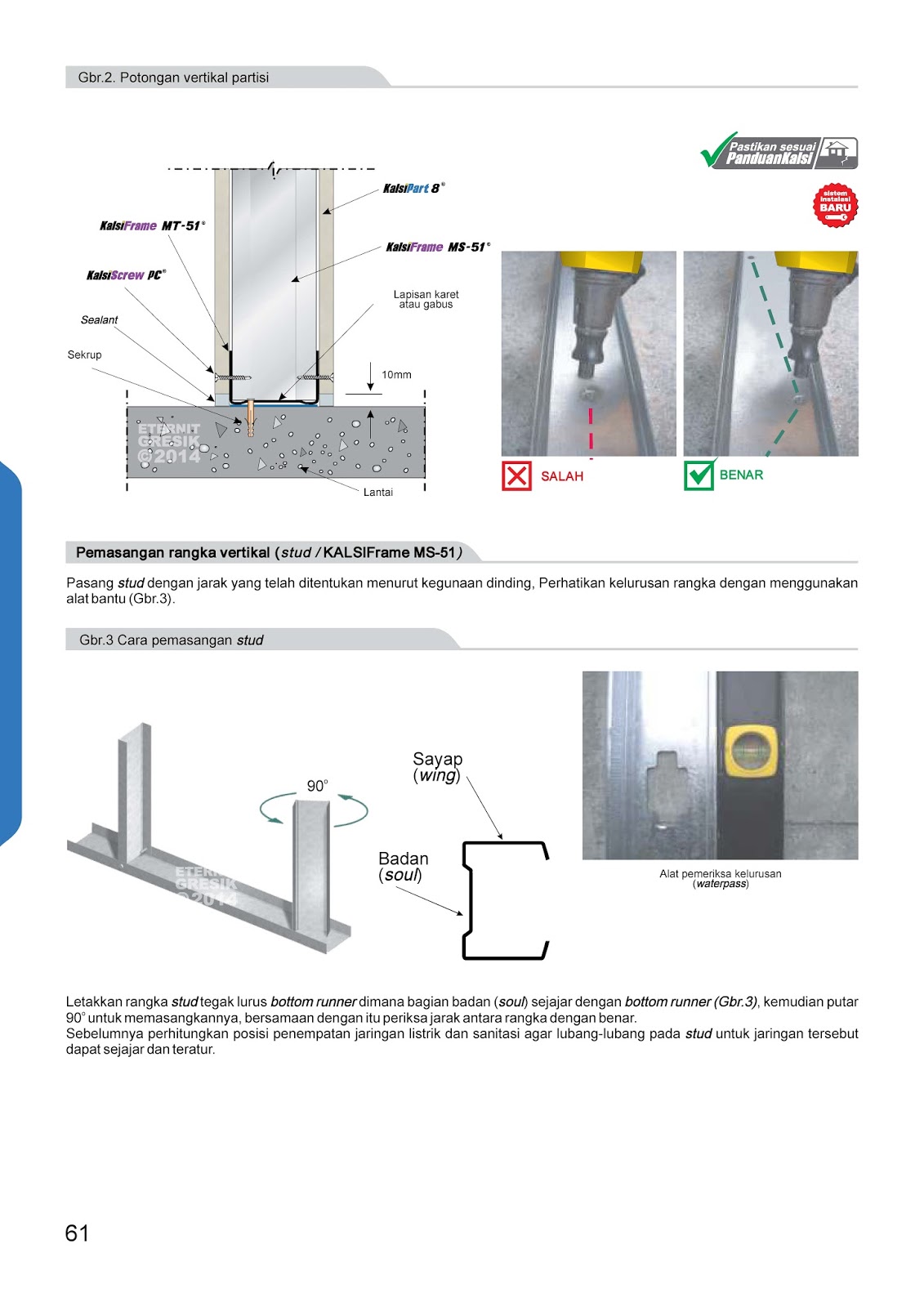 Gbr.2. Potongan vertikal partisi

Pastikan sesuai PanduanKalsi

sistem instalasi BARU

KalsiPart 8®

KalsiFrame MT-51®

KalsiFrame MS-51®

KalsiScrew PC®

Lapisan karet atau gabus

Sealant

Sekrup

10mm

ETERNIT GRESIK ©2014

Lantai

SALAH

BENAR

Pemasangan rangka vertikal (stud / KALSIFrame MS-51)

Pasang stud dengan jarak yang telah ditentukan menurut kegunaan dinding, Perhatikan kelurusan rangka dengan menggunakan alat bantu (Gbr.3).

Gbr.3 Cara pemasangan stud

90°

Sayap (wing)

Badan (soul)

ETERNIT GRESIK ©2014

Alat pemeriksa kelurusan (waterpass)

Letakkan rangka stud tegak lurus bottom runner dimana bagian badan (soul) sejajar dengan bottom runner (Gbr.3), kemudian putar 90° untuk memasangkannya, bersamaan dengan itu periksa jarak antara rangka dengan benar.
Sebelumnya perhitungkan posisi penempatan jaringan listrik dan sanitasi agar lubang-lubang pada stud untuk jaringan tersebut dapat sejajar dan teratur.

61