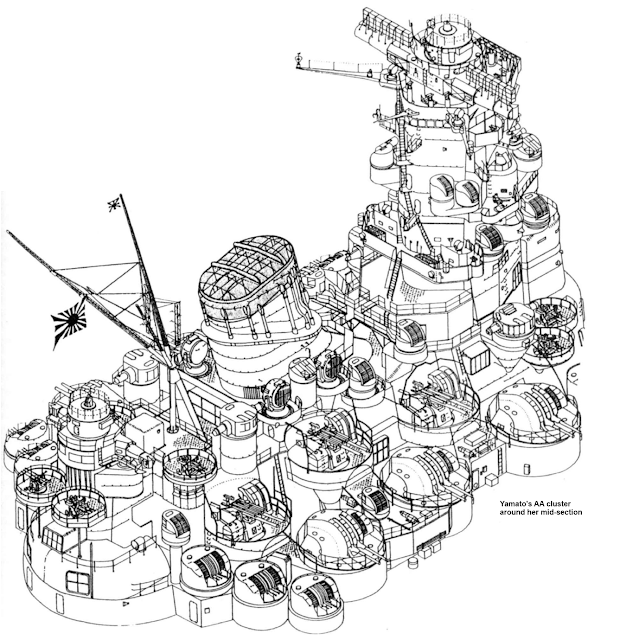 Yamato's AA cluster around her mid-section