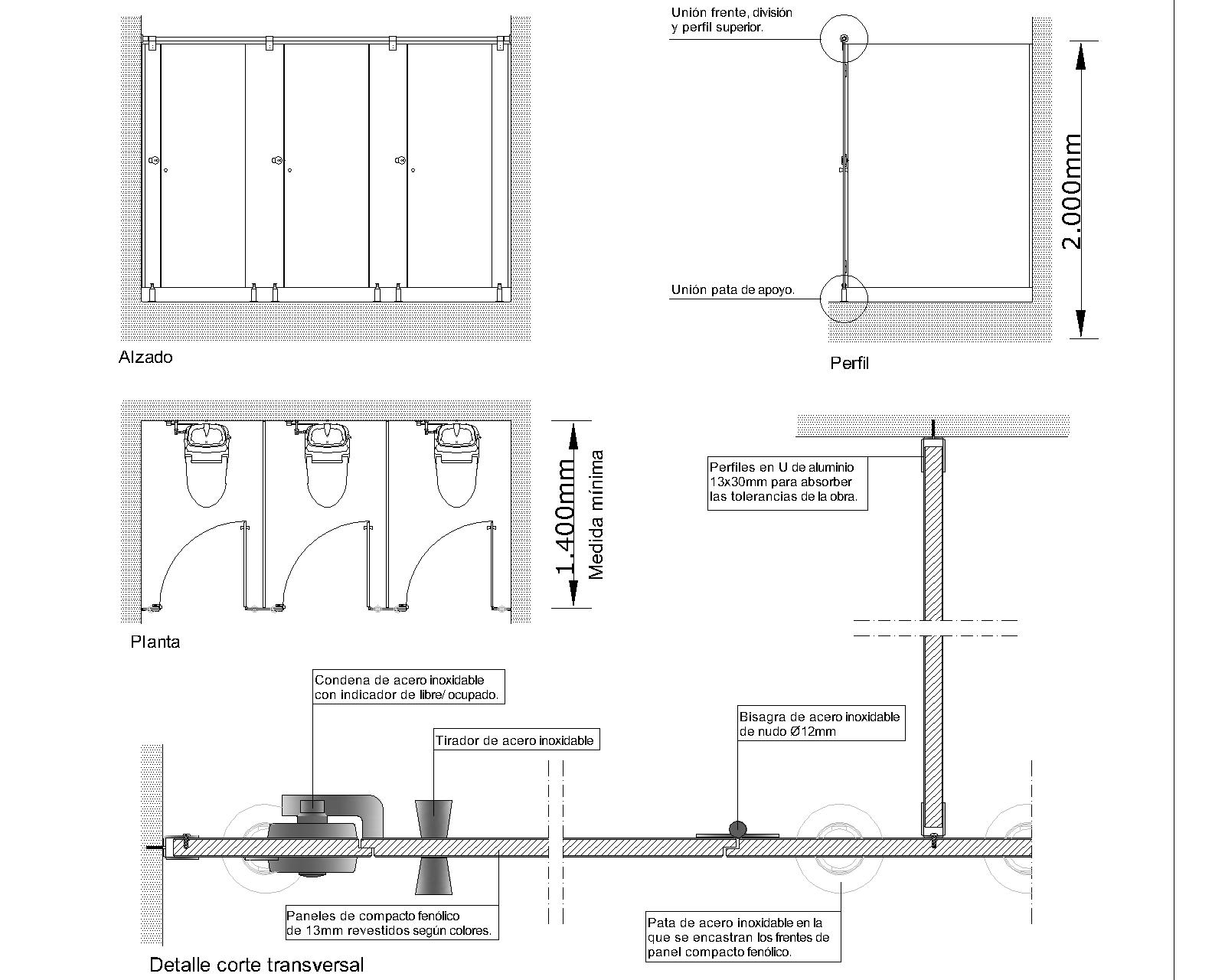 Alzado

Unión frente, división y perfil superior.

Unión pata de apoyo.

2.000mm

Perfil

1.400mm
Medida mínima

Planta

Perfiles en U de aluminio 13x30mm para absorber las tolerancias de la obra.

Condena de acero inoxidable con indicador de libre/ ocupado.

Tirador de acero inoxidable

Bisagra de acero inoxidable de nudo Ø12mm

Paneles de compacto fenólico de 13mm revestidos según colores.

Pata de acero inoxidable en la que se encastran los frentes de panel compacto fenólico.

Detalle corte transversal