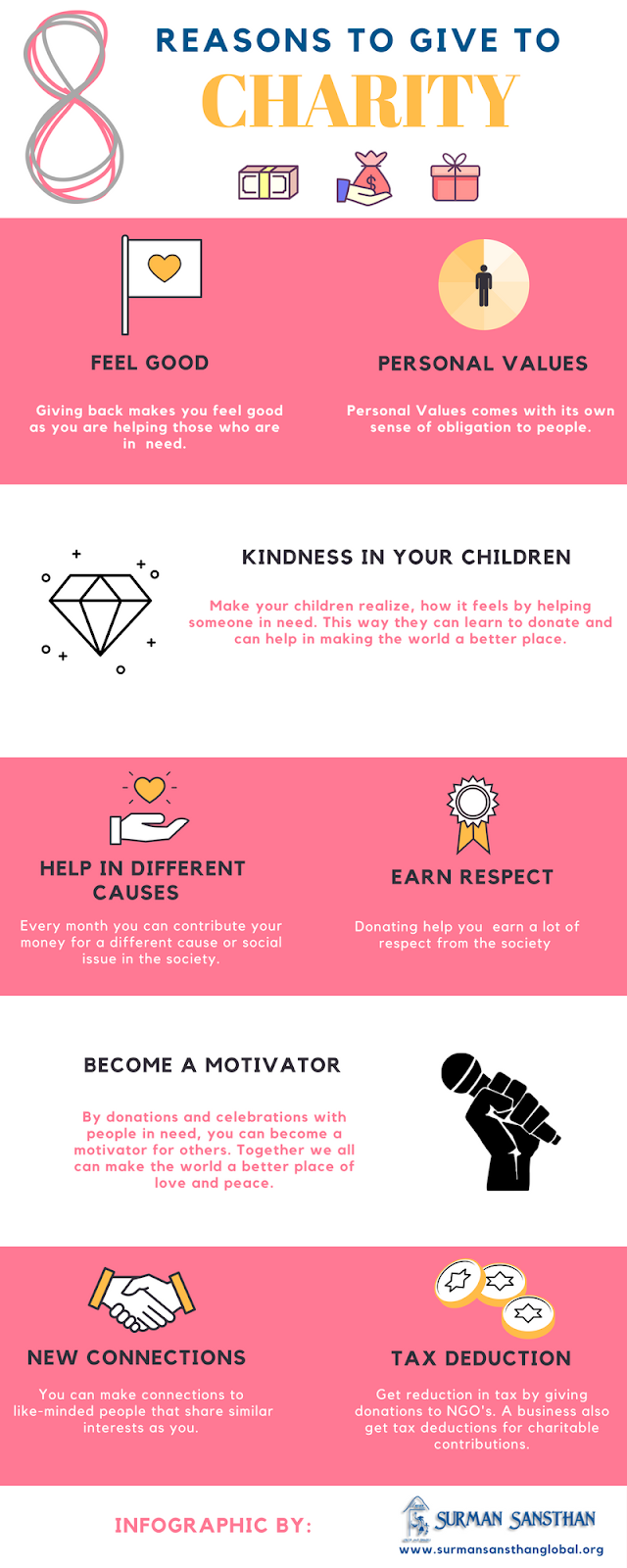 8 REASONS TO GIVE TO CHARITY

FEEL GOOD

Giving back makes you feel good as you are helping those who are in need.

PERSONAL VALUES

Personal Values comes with its own sense of obligation to people.

KINDNESS IN YOUR CHILDREN

Make your children realize, how it feels by helping someone in need. This way they can learn to donate and can help in making the world a better place.

HELP IN DIFFERENT CAUSES

Every month you can contribute your money for a different cause or social issue in the society.

EARN RESPECT

Donating help you earn a lot of respect from the society

BECOME A MOTIVATOR

By donations and celebrations with people in need, you can become a motivator for others. Together we all can make the world a better place of love and peace.

NEW CONNECTIONS

You can make connections to like-minded people that share similar interests as you.

TAX DEDUCTION

Get reduction in tax by giving donations to NGO's. A business also get tax deductions for charitable contributions.

INFOGRAPHIC BY:

SURMAN SANSTHAN
www.surmansansthanglobal.org