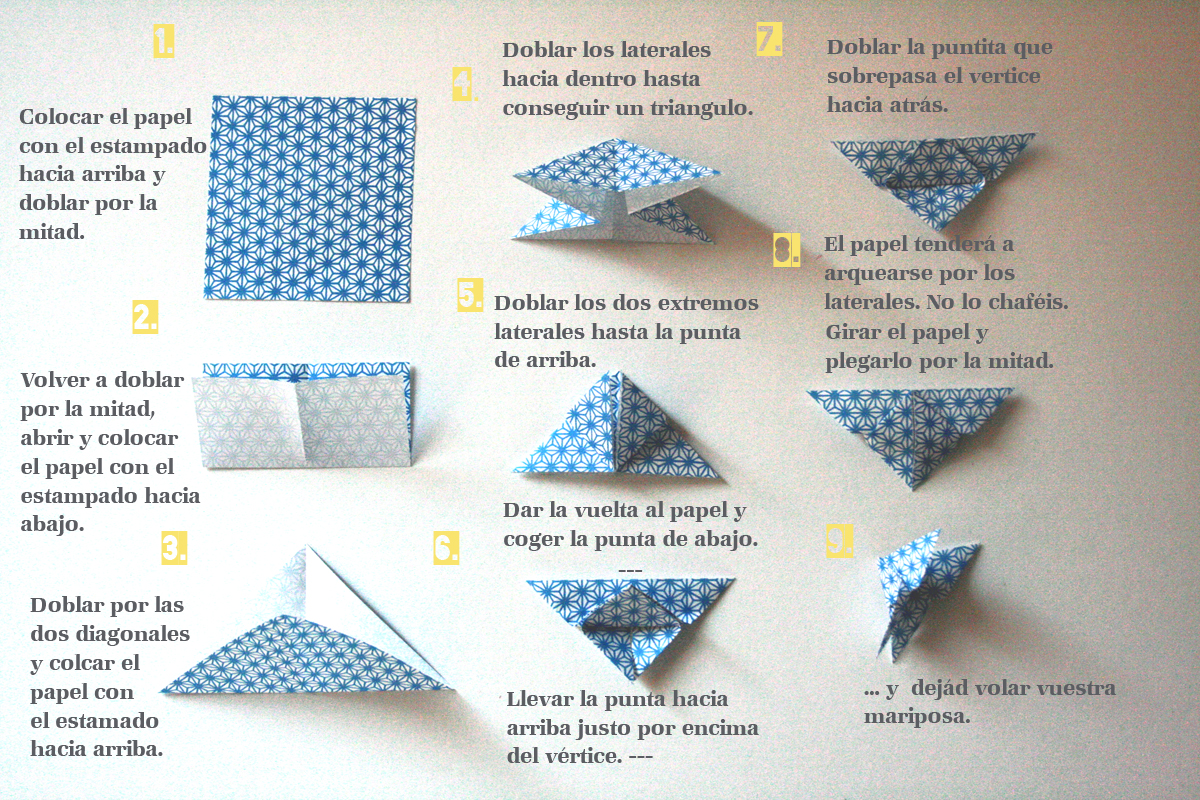 1.

Colocar el papel con el estampado hacia arriba y doblar por la mitad.

2.

Volver a doblar por la mitad, abrir y colocar el papel con el estampado hacia abajo.

3.

Doblar por las dos diagonales y colcar el papel con el estamado hacia arriba.

4.

Doblar los laterales hacia dentro hasta conseguir un triangulo.

5.

Doblar los dos extremos laterales hasta la punta de arriba.

Dar la vuelta al papel y coger la punta de abajo.
---

6.

Llevar la punta hacia arriba justo por encima del vértice. ---

7.

Doblar la puntita que sobrepasa el vertice hacia atrás.

8.

El papel tenderá a arquearse por los laterales. No lo chaféis. Girar el papel y plegarlo por la mitad.

9.

... y dejád volar vuestra mariposa.