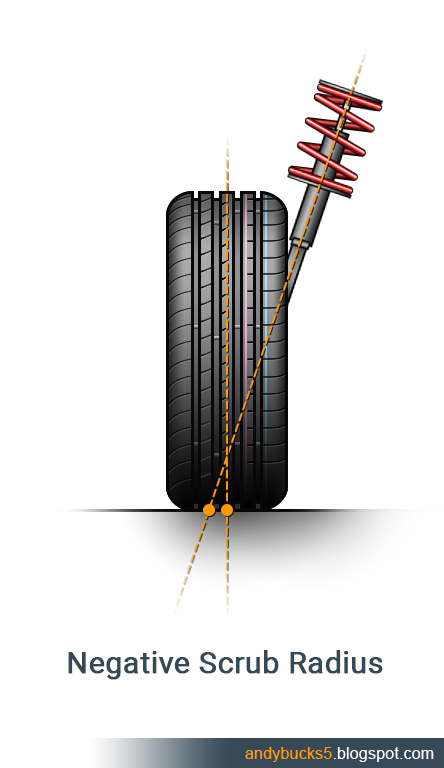 Negative Scrub Radius

andybucks5.blogspot.com