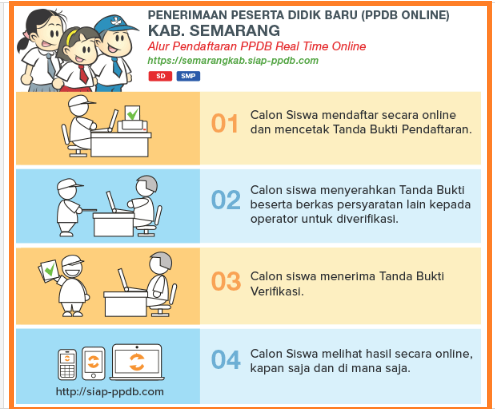 PENERIMAAN PESERTA DIDIK BARU (PPDB ONLINE)
KAB. SEMARANG
Alur Pendaftaran PPDB Real Time Online
https://semarangkab.siap-ppdb.com
SD SMP

01 Calon Siswa mendaftar secara online dan mencetak Tanda Bukti Pendaftaran.

02 Calon siswa menyerahkan Tanda Bukti beserta berkas persyaratan lain kepada operator untuk diverifikasi.

03 Calon siswa menerima Tanda Bukti Verifikasi.

http://siap-ppdb.com

04 Calon Siswa melihat hasil secara online, kapan saja dan di mana saja.