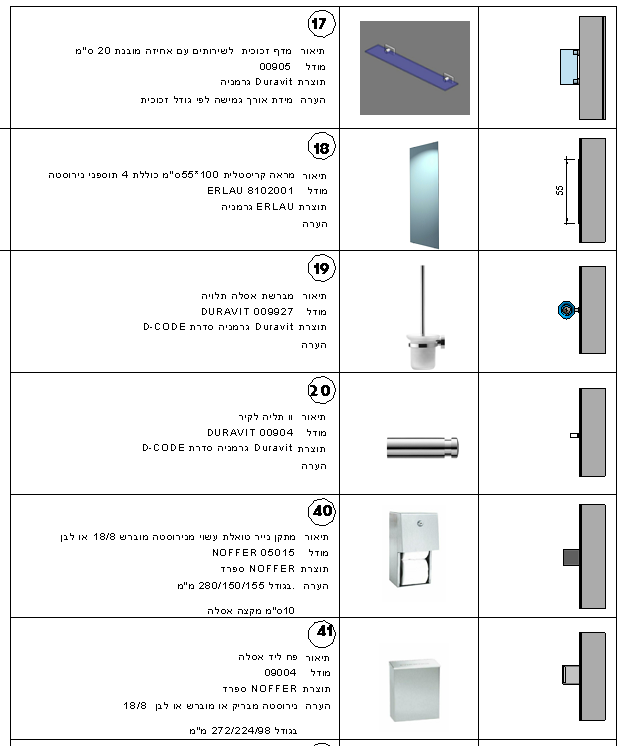 17
תיאור מדף זכוכית לשירותים עם אחיזה מובנת 20 ס"מ
מודל 00905
תוצרת Duravit גרמניה
הערה מידת אורך גמישה לפי גודל זכוכית

18
תיאור מראה קריסטלית 100*55ס"מ כוללת 4 תופסני נירוסטה
מודל ERLAU 8102001
תוצרת ERLAU גרמניה
הערה

55

19
תיאור מברשת אסלה תלויה
מודל DURAVIT 009927
תוצרת Duravit גרמניה סדרת D-CODE
הערה

20
תיאור וו תליה לקיר
מודל DURAVIT 00904
תוצרת Duravit גרמניה סדרת D-CODE
הערה

40
תיאור מתקן נייר טואלת עשוי מנירוסטה מוברש 18/8 או לבן
מודל NOFFER 05015
תוצרת NOFFER ספרד
הערה .בגודל 280/150/155 מ"מ
10ס"מ מקצה אסלה

41
תיאור פח ליד אסלה
מודל 09004
תוצרת NOFFER ספרד
הערה נירוסטה מבריק או מוברש או לבן 18/8
בגודל 272/224/98 מ"מ