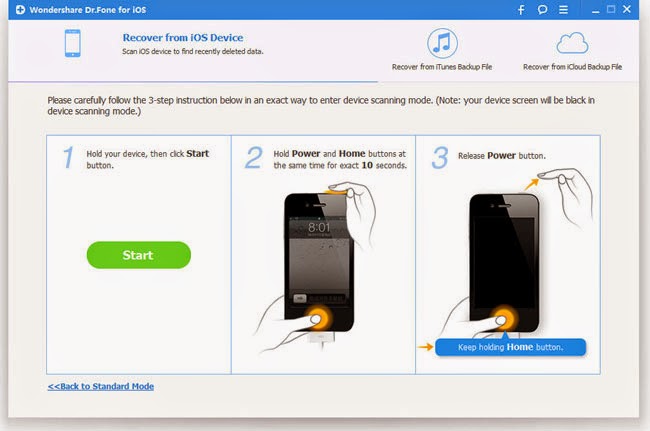 Wondershare Dr.Fone for iOS

Recover from iOS Device
Scan iOS device to find recently deleted data.

Recover from iTunes Backup File

Recover from iCloud Backup File

Please carefully follow the 3-step instruction below in an exact way to enter device scanning mode. (Note: your device screen will be black in device scanning mode.)

1 Hold your device, then click Start button.

Start

2 Hold Power and Home buttons at the same time for exact 10 seconds.

8:01

3 Release Power button.

Keep holding Home button.

<<Back to Standard Mode