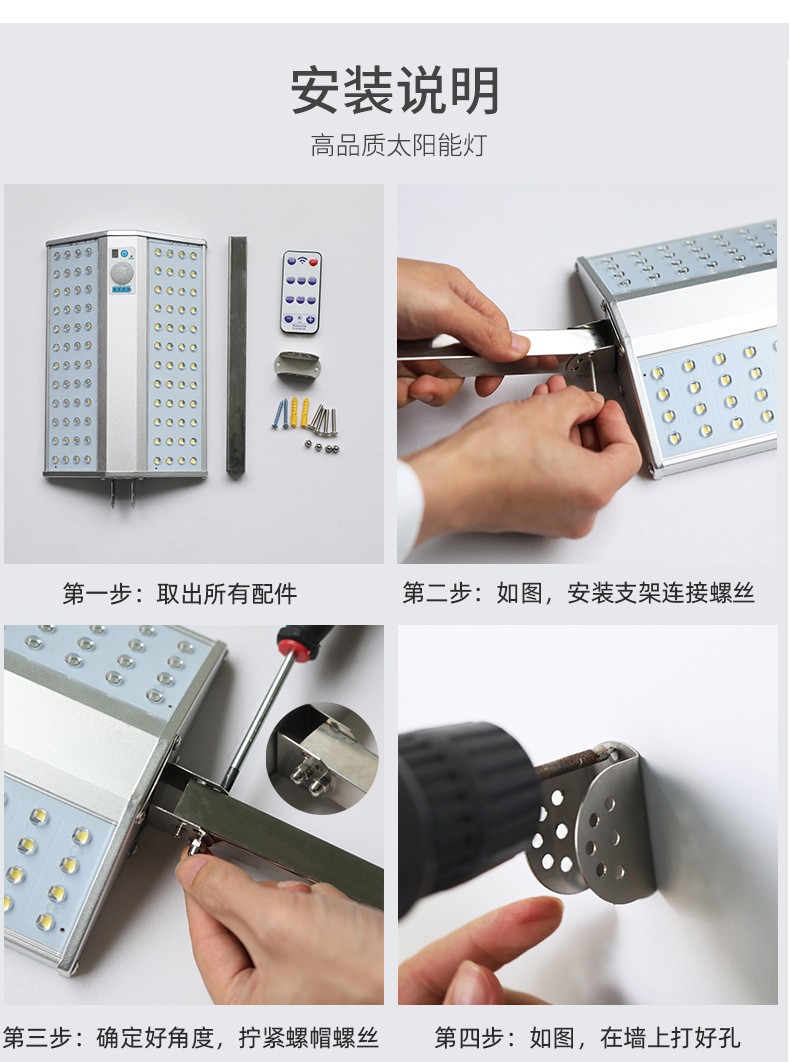 安装说明

高品质太阳能灯

第一步：取出所有配件

第二步：如图，安装支架连接螺丝

第三步：确定好角度，拧紧螺帽螺丝

第四步：如图，在墙上打好孔