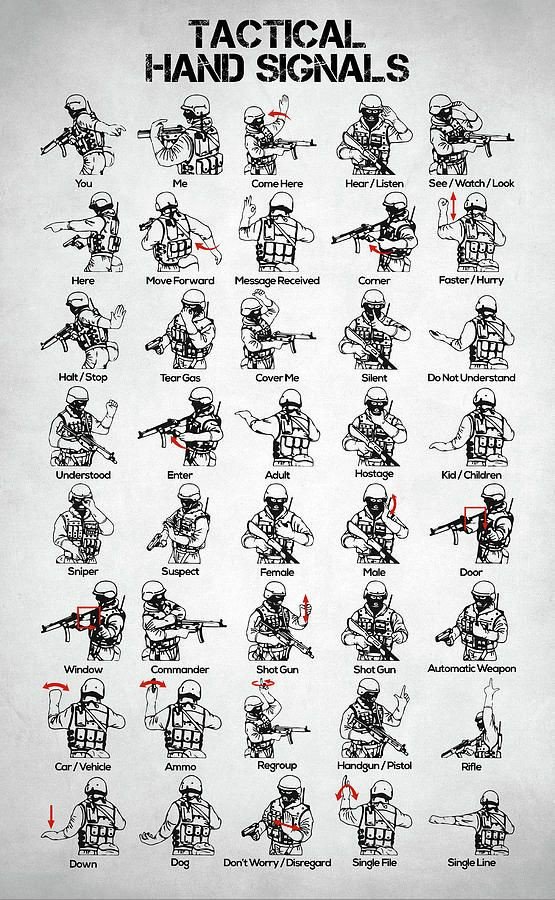 TACTICAL HAND SIGNALS

You
Me
Come Here
Hear / Listen
See / Watch / Look

Here
Move Forward
Message Received
Corner
Faster / Hurry

Halt / Stop
Tear Gas
Cover Me
Silent
Do Not Understand

Understood
Enter
Adult
Hostage
Kid / Children

Sniper
Suspect
Female
Male
Door

Window
Commander
Shot Gun
Shot Gun
Automatic Weapon

Car / Vehicle
Ammo
Regroup
Handgun / Pistol
Rifle

Down
Dog
Don't Worry / Disregard
Single File
Single Line