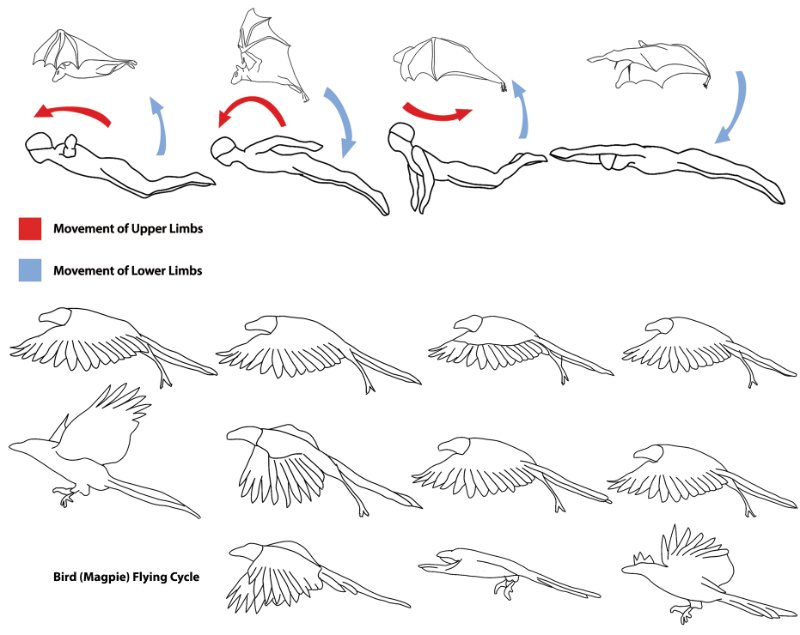 Movement of Upper Limbs

Movement of Lower Limbs

Bird (Magpie) Flying Cycle