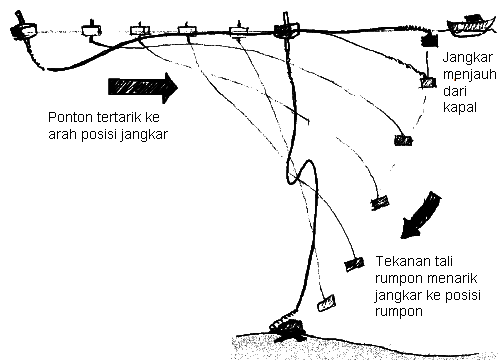 Jangkar menjauh dari kapal

Ponton tertarik ke arah posisi jangkar

Tekanan tali rumpon menarik jangkar ke posisi rumpon