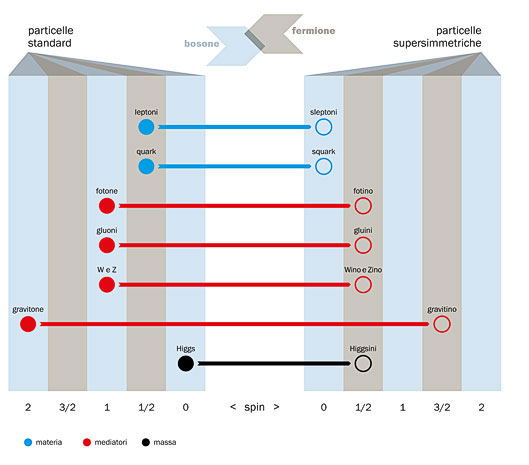 particelle standard

bosone

fermione

particelle supersimmetriche

leptoni

sleptoni

quark

squark

fotone

fotino

gluoni

gluini

W e Z

Wino e Zino

gravitone

gravitino

Higgs

Higgsini

2 3/2 1 1/2 0 < spin > 0 1/2 1 3/2 2

materia mediatori massa