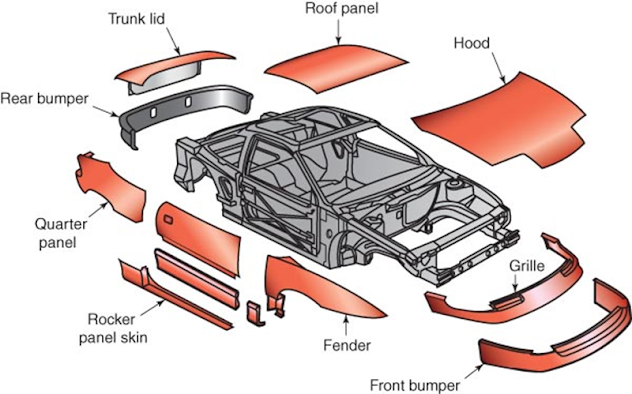 Trunk lid
Roof panel
Hood
Rear bumper
Quarter panel
Grille
Rocker panel skin
Fender
Front bumper