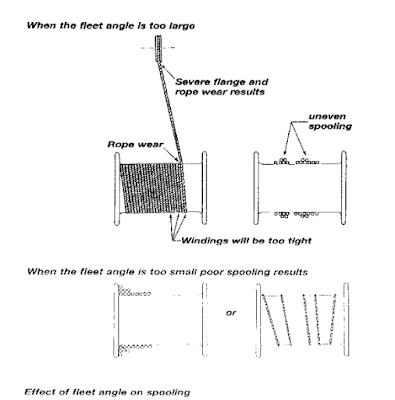 When the fleet angle is too large

Severe flange and rope wear results

uneven spooling

Rope wear

Windings will be too tight

When the fleet angle is too small poor spooling results

or

Effect of fleet angle on spooling