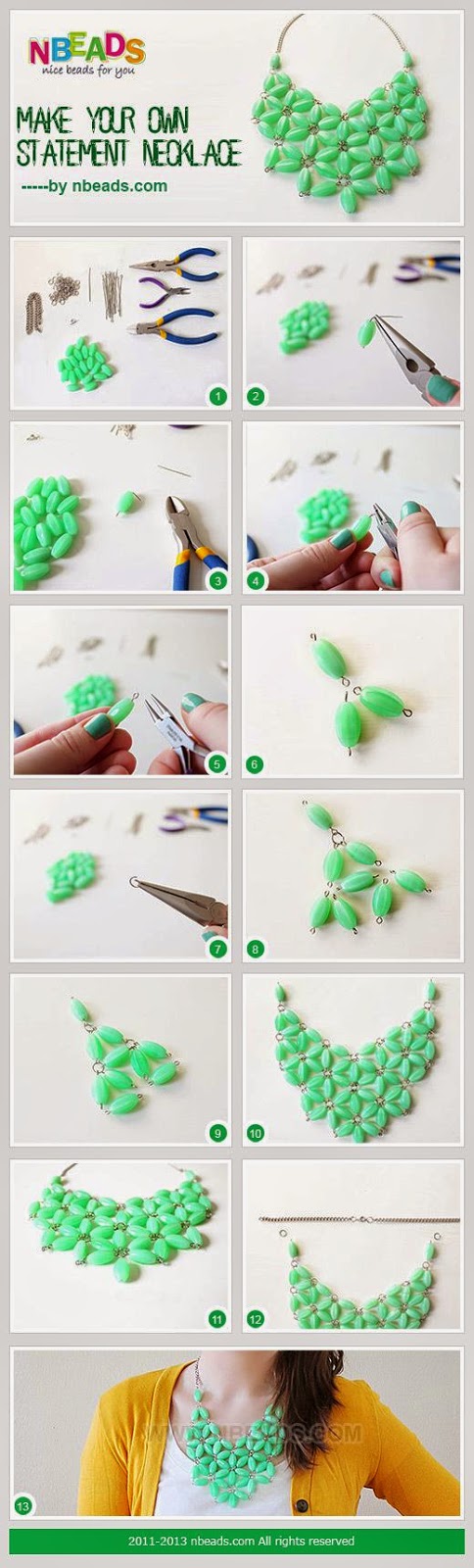 NBEADS
nice beads for you

MAKE YOUR OWN STATEMENT NECKLACE
-----by nbeads.com

1
2
3
4
5
6
7
8
9
10
11
12
WWW.NBEADS.COM
13

2011-2013 nbeads.com All rights reserved