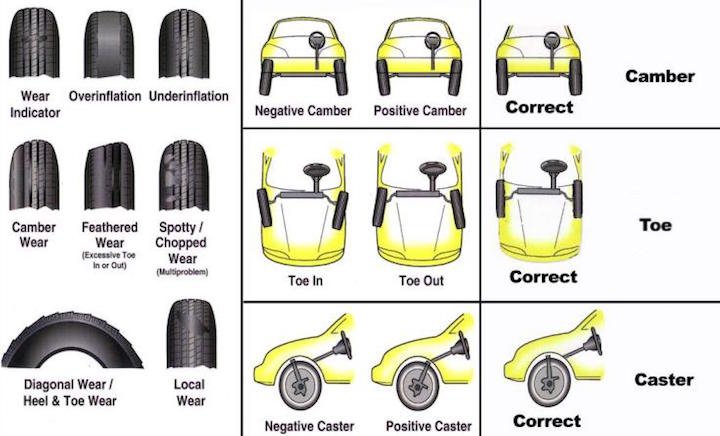 Wear Indicator
Overinflation
Underinflation

Camber Wear
Feathered Wear (Excessive Toe In or Out)
Spotty / Chopped Wear (Multiproblem)

Diagonal Wear / Heel & Toe Wear
Local Wear

Negative Camber
Positive Camber
Correct
Camber

Toe In
Toe Out
Correct
Toe

Negative Caster
Positive Caster
Correct
Caster