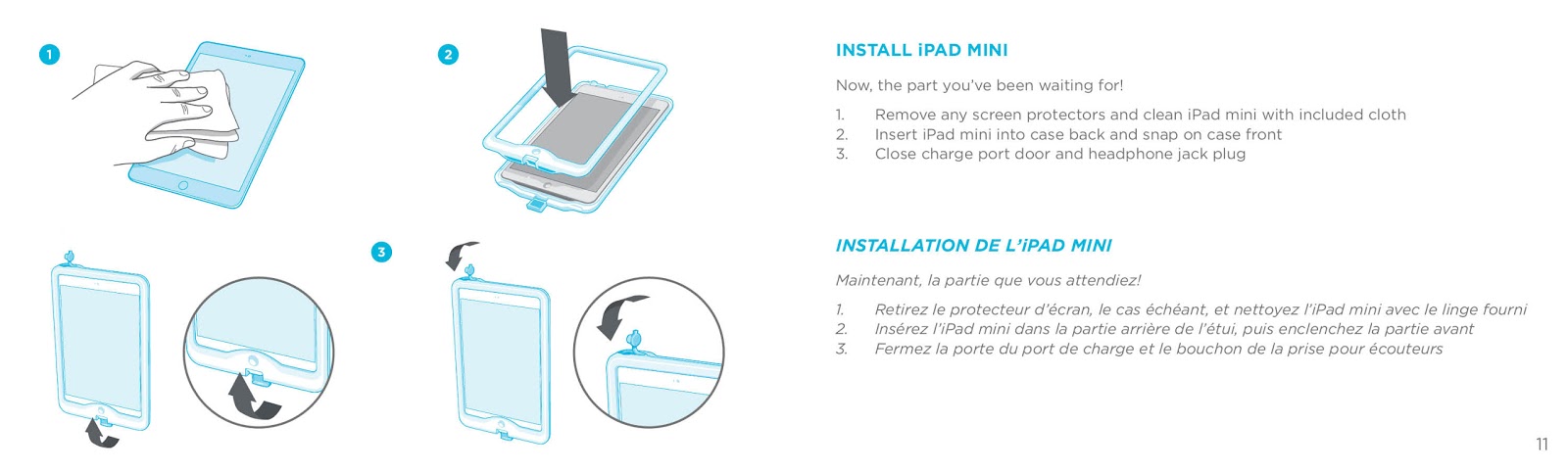 1

2

3

INSTALL iPAD MINI

Now, the part you've been waiting for!

1. Remove any screen protectors and clean iPad mini with included cloth
2. Insert iPad mini into case back and snap on case front
3. Close charge port door and headphone jack plug

INSTALLATION DE L'iPAD MINI

Maintenant, la partie que vous attendiez!

1. Retirez le protecteur d'écran, le cas échéant, et nettoyez l'iPad mini avec le linge fourni
2. Insérez l'iPad mini dans la partie arrière de l'étui, puis enclenchez la partie avant
3. Fermez la porte du port de charge et le bouchon de la prise pour écouteurs

11