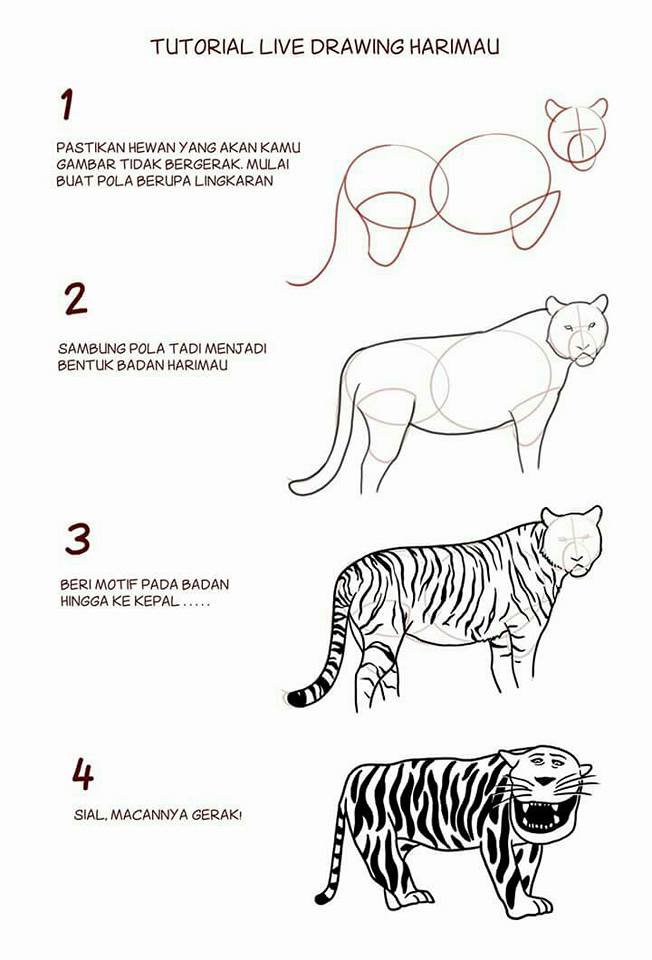 TUTORIAL LIVE DRAWING HARIMAU

1

PASTIKAN HEWAN YANG AKAN KAMU GAMBAR TIDAK BERGERAK. MULAI BUAT POLA BERUPA LINGKARAN

2

SAMBUNG POLA TADI MENJADI BENTUK BADAN HARIMAU

3

BERI MOTIF PADA BADAN HINGGA KE KEPAL .....

4

SIAL, MACANNYA GERAK!