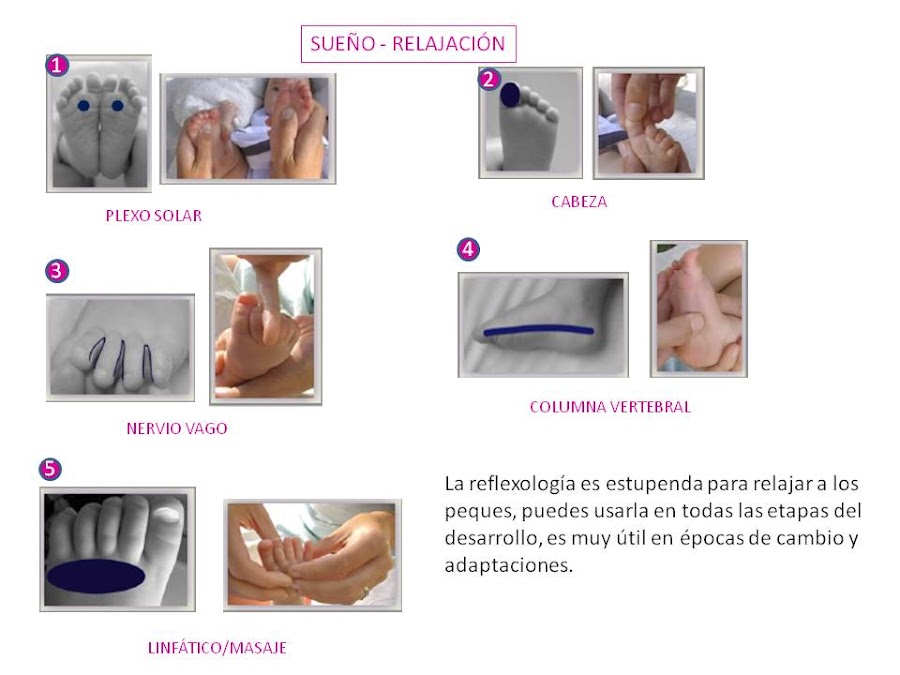 SUEÑO - RELAJACIÓN

1

PLEXO SOLAR

2

CABEZA

3

NERVIO VAGO

4

COLUMNA VERTEBRAL

5

LINFÁTICO/MASAJE

La reflexología es estupenda para relajar a los peques, puedes usarla en todas las etapas del desarrollo, es muy útil en épocas de cambio y adaptaciones.