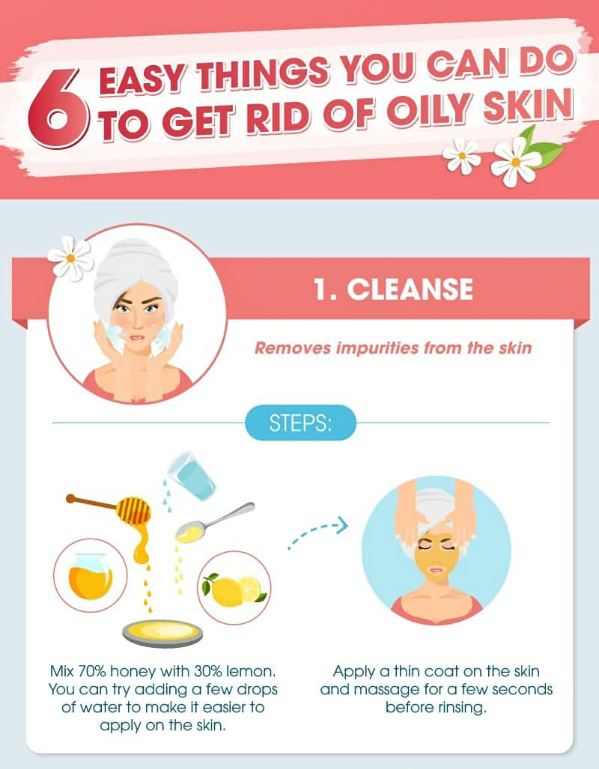 6 EASY THINGS YOU CAN DO TO GET RID OF OILY SKIN

1. CLEANSE

Removes impurities from the skin

STEPS:

Mix 70% honey with 30% lemon. You can try adding a few drops of water to make it easier to apply on the skin.

Apply a thin coat on the skin and massage for a few seconds before rinsing.