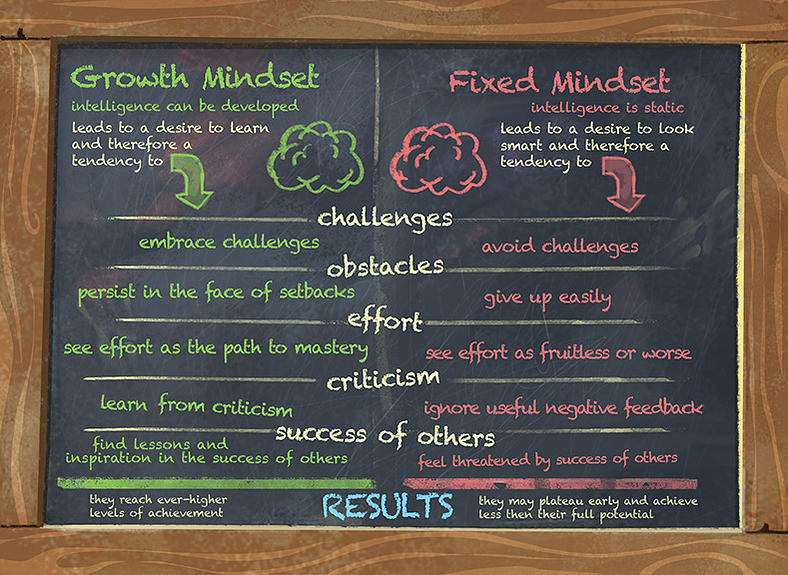 Growth Mindset
intelligence can be developed
leads to a desire to learn and therefore a tendency to

Fixed Mindset
intelligence is static
leads to a desire to look smart and therefore a tendency to

challenges
embrace challenges
avoid challenges

obstacles
persist in the face of setbacks
give up easily

effort
see effort as the path to mastery
see effort as fruitless or worse

criticism
learn from criticism
ignore useful negative feedback

success of others
find lessons and inspiration in the success of others
feel threatened by success of others

they reach ever-higher levels of achievement
RESULTS
they may plateau early and achieve less then their full potential