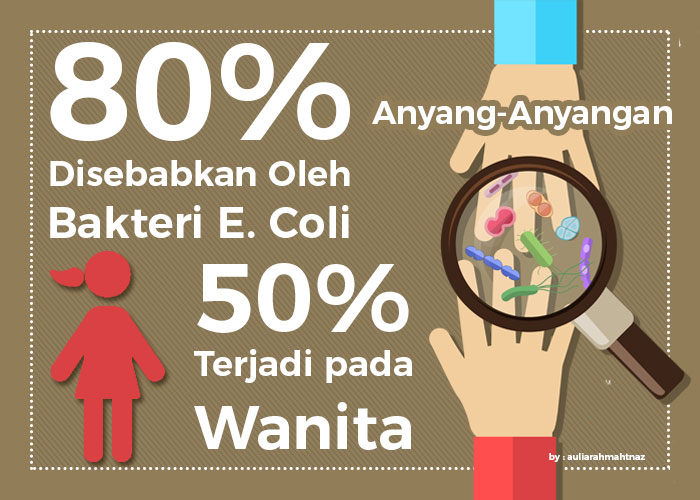 80%

Anyang-Anyangan

Disebabkan Oleh Bakteri E. Coli

50%

Terjadi pada Wanita

by : auliarahmahtnaz