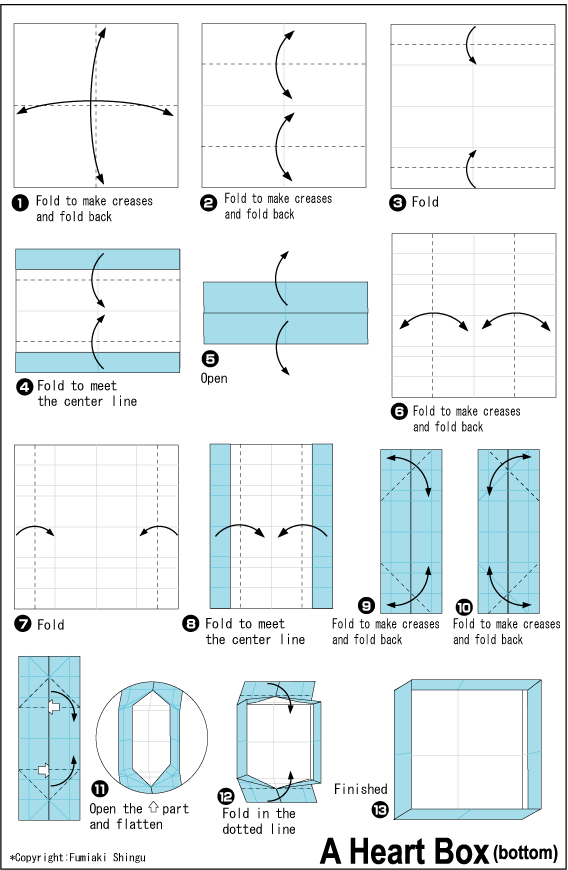 ❶ Fold to make creases and fold back

❷ Fold to make creases and fold back

❸ Fold

❹ Fold to meet the center line

❺ Open

❻ Fold to make creases and fold back

❼ Fold

❽ Fold to meet the center line

❾ Fold to make creases and fold back

❿ Fold to make creases and fold back

⓫ Open the ⇧ part and flatten

⓬ Fold in the dotted line

Finished
⓭

*Copyright:Fumiaki Shingu

A Heart Box (bottom)