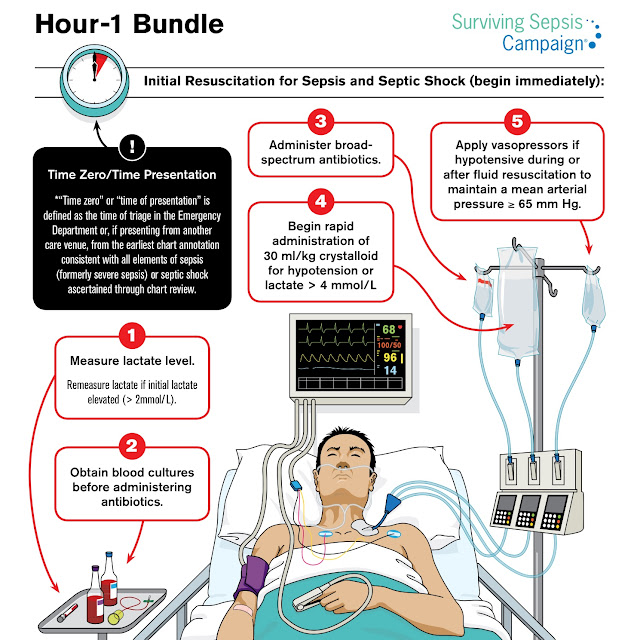 Hour-1 Bundle

Surviving Sepsis Campaign®

Initial Resuscitation for Sepsis and Septic Shock (begin immediately):

!

Time Zero/Time Presentation

*"Time zero" or "time of presentation" is defined as the time of triage in the Emergency Department or, if presenting from another care venue, from the earliest chart annotation consistent with all elements of sepsis (formerly severe sepsis) or septic shock ascertained through chart review.

1

Measure lactate level.

Remeasure lactate if initial lactate elevated (> 2mmol/L).

2

Obtain blood cultures before administering antibiotics.

3

Administer broad-spectrum antibiotics.

4

Begin rapid administration of 30 ml/kg crystalloid for hypotension or lactate > 4 mmol/L

5

Apply vasopressors if hypotensive during or after fluid resuscitation to maintain a mean arterial pressure ≥ 65 mm Hg.

68

100/50

96

14