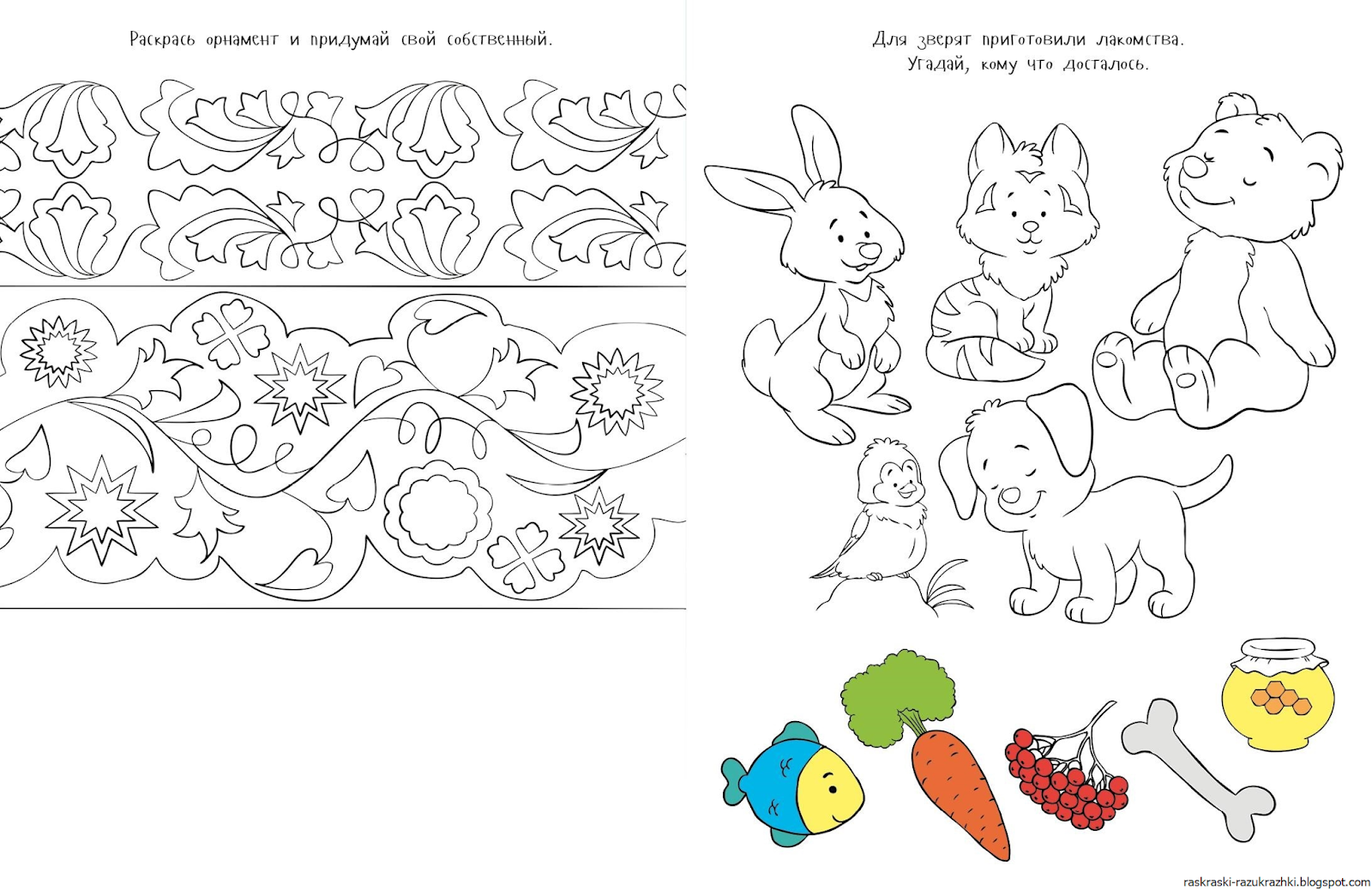 Раскрась орнамент и придумай свой собственный.

Для зверят приготовили лакомства.
Угадай, кому что досталось.

raskraski-razukrazhki.blogspot.com