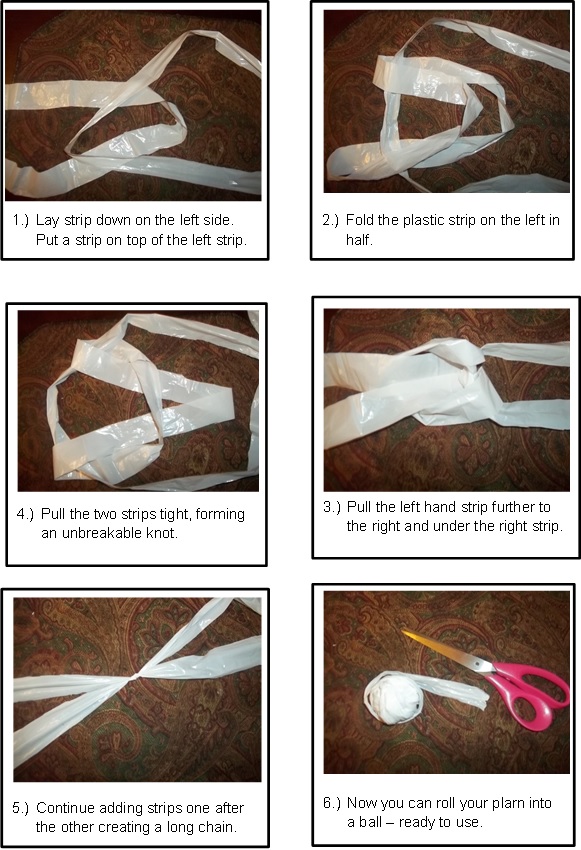 1.) Lay strip down on the left side. Put a strip on top of the left strip.

2.) Fold the plastic strip on the left in half.

4.) Pull the two strips tight, forming an unbreakable knot.

3.) Pull the left hand strip further to the right and under the right strip.

5.) Continue adding strips one after the other creating a long chain.

6.) Now you can roll your plarn into a ball – ready to use.