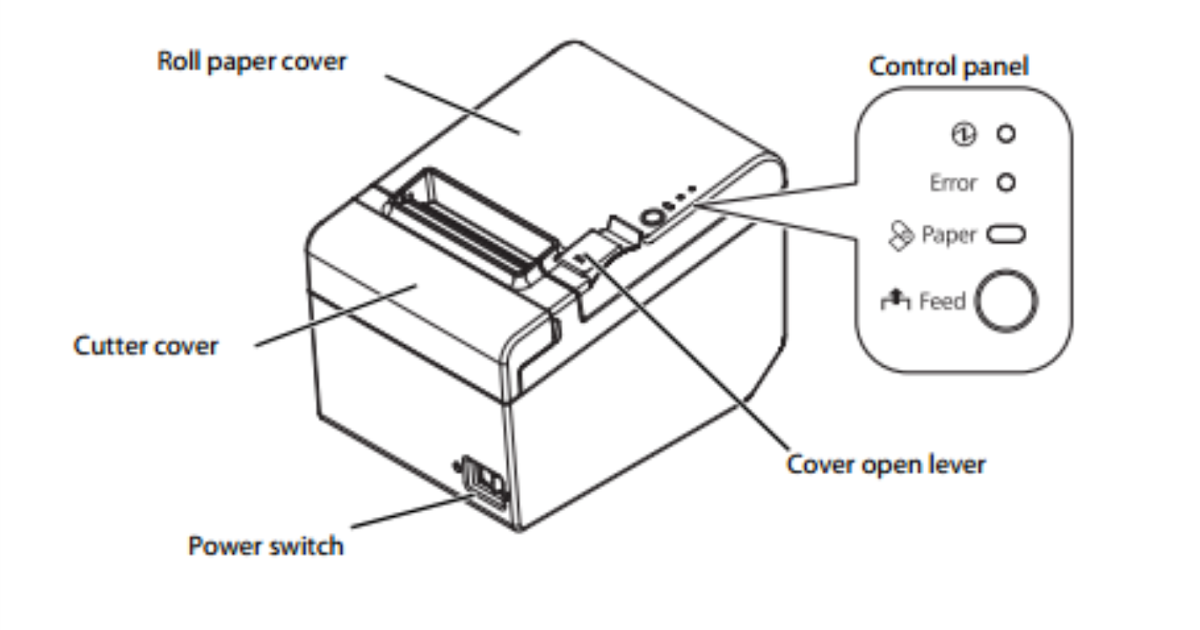 Roll paper cover

Control panel

Error

Paper

Feed

Cutter cover

Cover open lever

Power switch