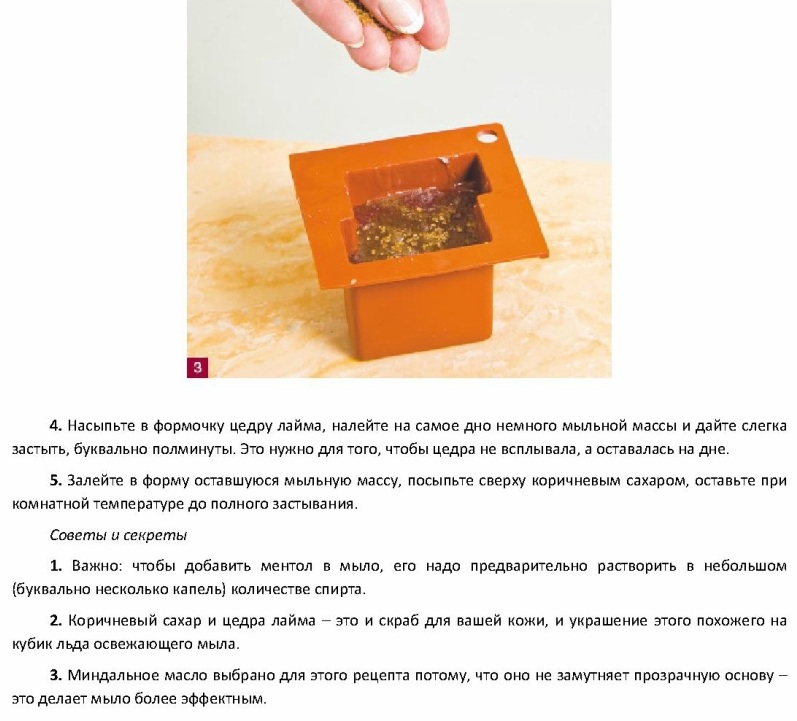 3

4. Насыпьте в формочку цедру лайма, налейте на самое дно немного мыльной массы и дайте слегка застыть, буквально полминуты. Это нужно для того, чтобы цедра не всплывала, а оставалась на дне.

5. Залейте в форму оставшуюся мыльную массу, посыпьте сверху коричневым сахаром, оставьте при комнатной температуре до полного застывания.

Советы и секреты

1. Важно: чтобы добавить ментол в мыло, его надо предварительно растворить в небольшом (буквально несколько капель) количестве спирта.

2. Коричневый сахар и цедра лайма – это и скраб для вашей кожи, и украшение этого похожего на кубик льда освежающего мыла.

3. Миндальное масло выбрано для этого рецепта потому, что оно не замутняет прозрачную основу – это делает мыло более эффектным.