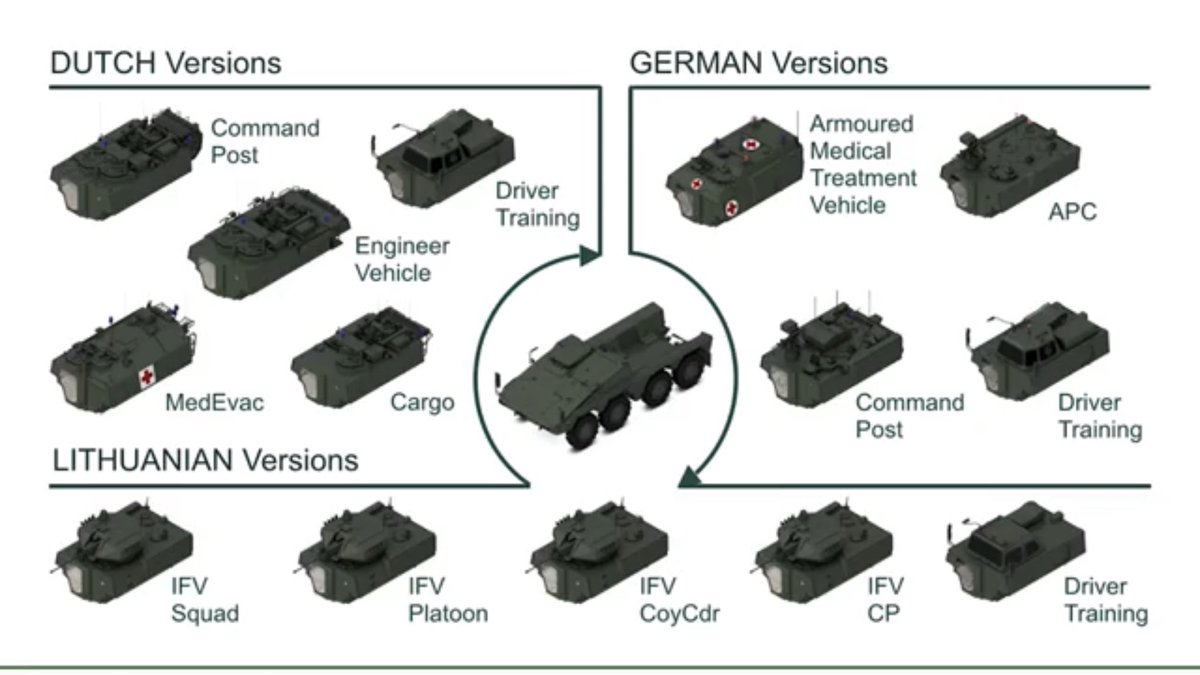 DUTCH Versions

Command Post

Driver Training

Engineer Vehicle

MedEvac

Cargo

GERMAN Versions

Armoured Medical Treatment Vehicle

APC

Command Post

Driver Training

LITHUANIAN Versions

IFV Squad

IFV Platoon

IFV CoyCdr

IFV CP

Driver Training