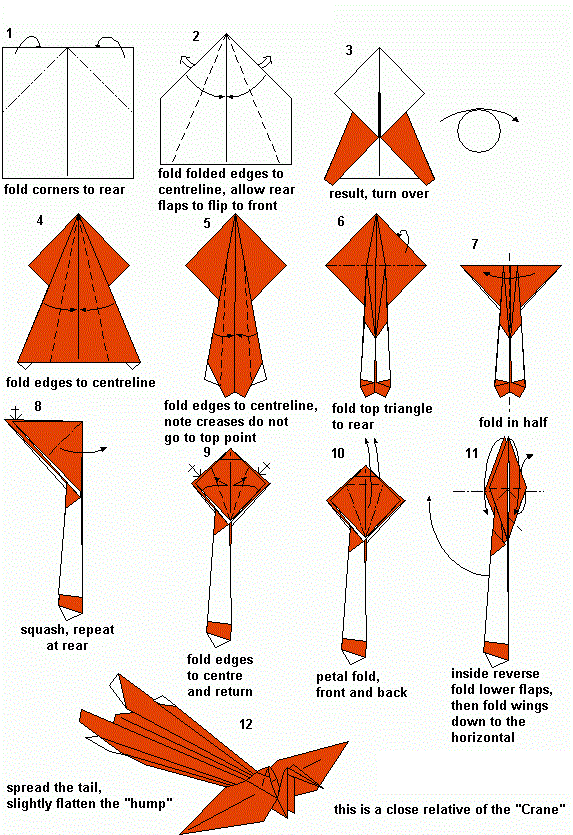 1

fold corners to rear

2

fold folded edges to centreline, allow rear flaps to flip to front

3

result, turn over

4

fold edges to centreline

5

fold edges to centreline, note creases do not go to top point

6

fold top triangle to rear

7

fold in half

8

squash, repeat at rear

9

fold edges to centre and return

10

petal fold, front and back

11

inside reverse fold lower flaps, then fold wings down to the horizontal

12

spread the tail, slightly flatten the "hump"

this is a close relative of the "Crane"