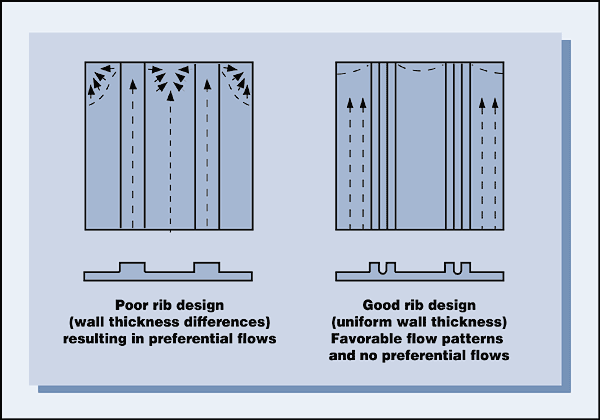 Poor rib design
(wall thickness differences)
resulting in preferential flows

Good rib design
(uniform wall thickness)
Favorable flow patterns
and no preferential flows