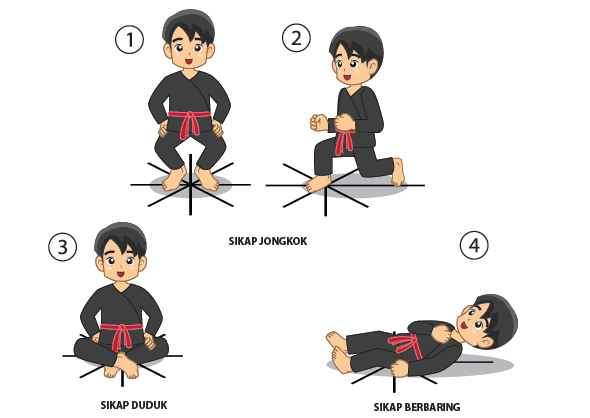 1

2

SIKAP JONGKOK

3

4

SIKAP DUDUK

SIKAP BERBARING