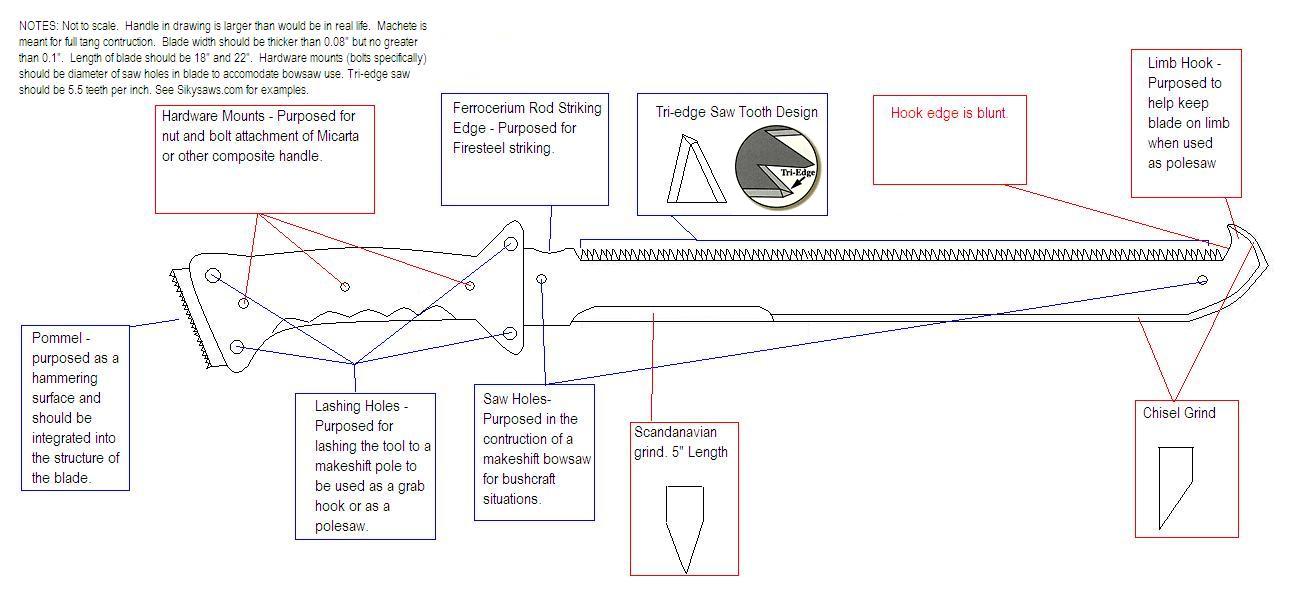 NOTES: Not to scale. Handle in drawing is larger than would be in real life. Machete is meant for full tang contruction. Blade width should be thicker than 0.08" but no greater than 0.1". Length of blade should be 18" and 22". Hardware mounts (bolts specifically) should be diameter of saw holes in blade to accomodate bowsaw use. Tri-edge saw should be 5.5 teeth per inch. See Sikysaws.com for examples.

Hardware Mounts - Purposed for nut and bolt attachment of Micarta or other composite handle.

Ferrocerium Rod Striking Edge - Purposed for Firesteel striking.

Tri-edge Saw Tooth Design

Tri-Edge

Hook edge is blunt.

Limb Hook - Purposed to help keep blade on limb when used as polesaw

Pommel - purposed as a hammering surface and should be integrated into the structure of the blade.

Lashing Holes - Purposed for lashing the tool to a makeshift pole to be used as a grab hook or as a polesaw.

Saw Holes- Purposed in the contruction of a makeshift bowsaw for bushcraft situations.

Scandanavian grind. 5" Length

Chisel Grind