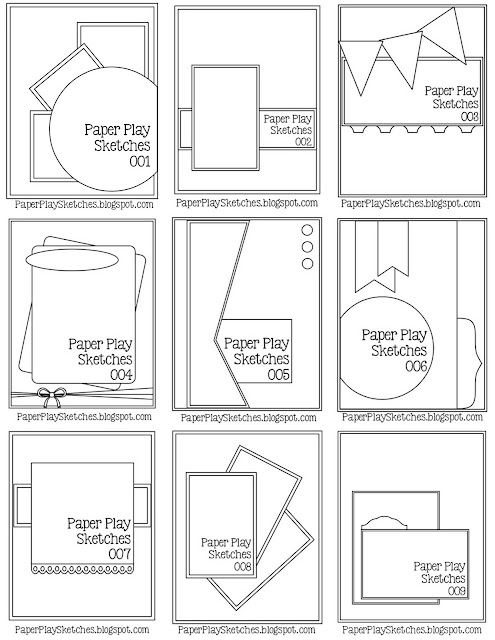 Paper Play Sketches 001

PaperPlaySketches.blogspot.com

Paper Play Sketches 002

PaperPlaySketches.blogspot.com

Paper Play Sketches 003

PaperPlaySketches.blogspot.com

Paper Play Sketches 004

PaperPlaySketches.blogspot.com

Paper Play Sketches 005

PaperPlaySketches.blogspot.com

Paper Play Sketches 006

PaperPlaySketches.blogspot.com

Paper Play Sketches 007

PaperPlaySketches.blogspot.com

Paper Play Sketches 008

PaperPlaySketches.blogspot.com

Paper Play Sketches 009

PaperPlaySketches.blogspot.com