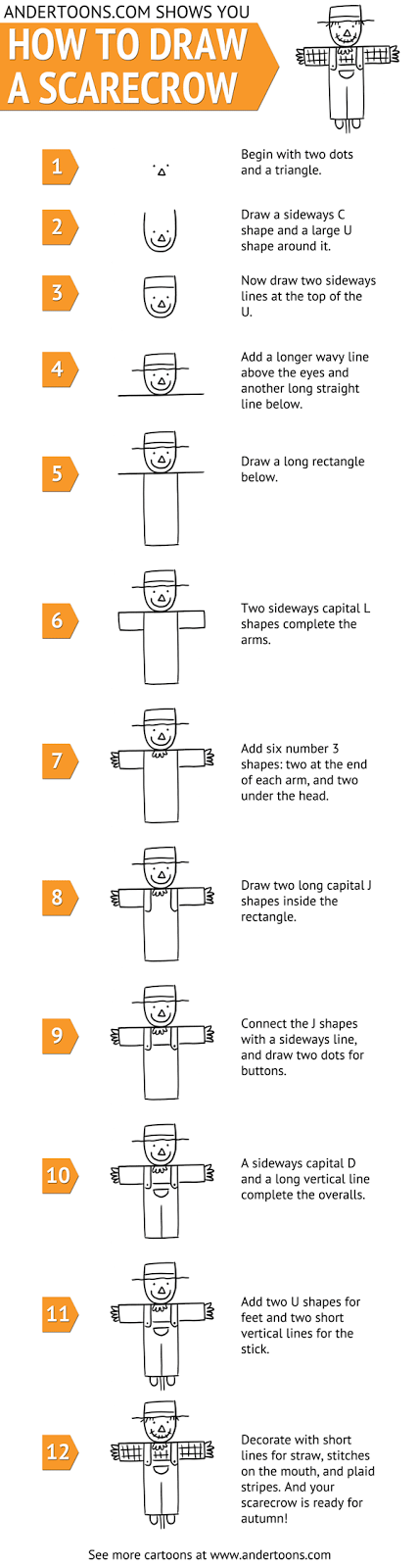 ANDERTOONS.COM SHOWS YOU

HOW TO DRAW A SCARECROW

1

Begin with two dots and a triangle.

2

Draw a sideways C shape and a large U shape around it.

3

Now draw two sideways lines at the top of the U.

4

Add a longer wavy line above the eyes and another long straight line below.

5

Draw a long rectangle below.

6

Two sideways capital L shapes complete the arms.

7

Add six number 3 shapes: two at the end of each arm, and two under the head.

8

Draw two long capital J shapes inside the rectangle.

9

Connect the J shapes with a sideways line, and draw two dots for buttons.

10

A sideways capital D and a long vertical line complete the overalls.

11

Add two U shapes for feet and two short vertical lines for the stick.

12

Decorate with short lines for straw, stitches on the mouth, and plaid stripes. And your scarecrow is ready for autumn!

See more cartoons at www.andertoons.com