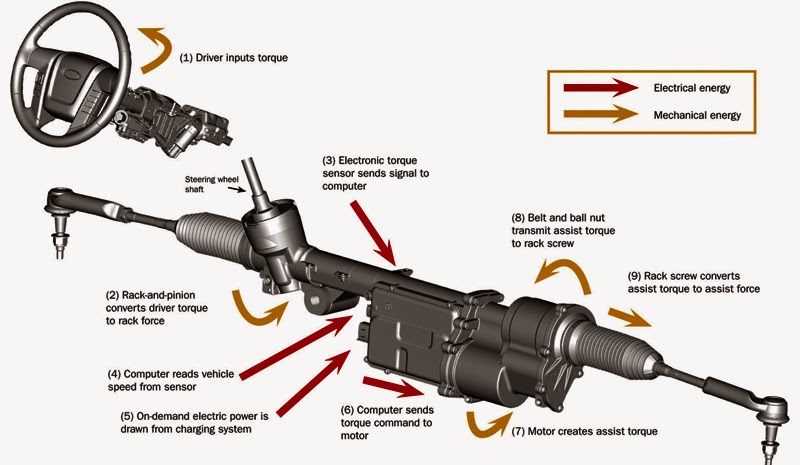 (1) Driver inputs torque

Electrical energy

Mechanical energy

Steering wheel shaft

(3) Electronic torque sensor sends signal to computer

(8) Belt and ball nut transmit assist torque to rack screw

(9) Rack screw converts assist torque to assist force

(2) Rack-and-pinion converts driver torque to rack force

(4) Computer reads vehicle speed from sensor

(5) On-demand electric power is drawn from charging system

(6) Computer sends torque command to motor

(7) Motor creates assist torque